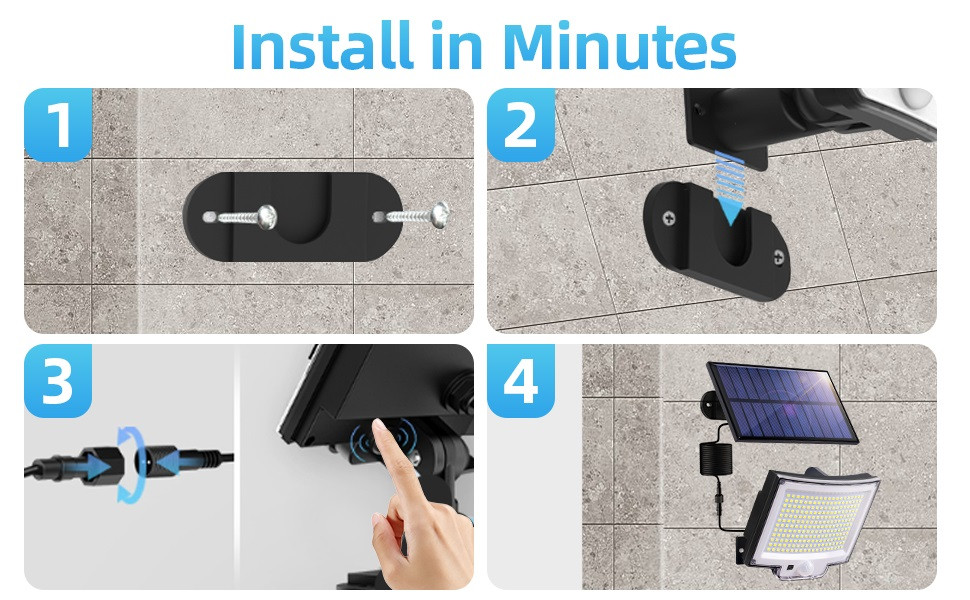 Install in Minutes

1

2

3

4